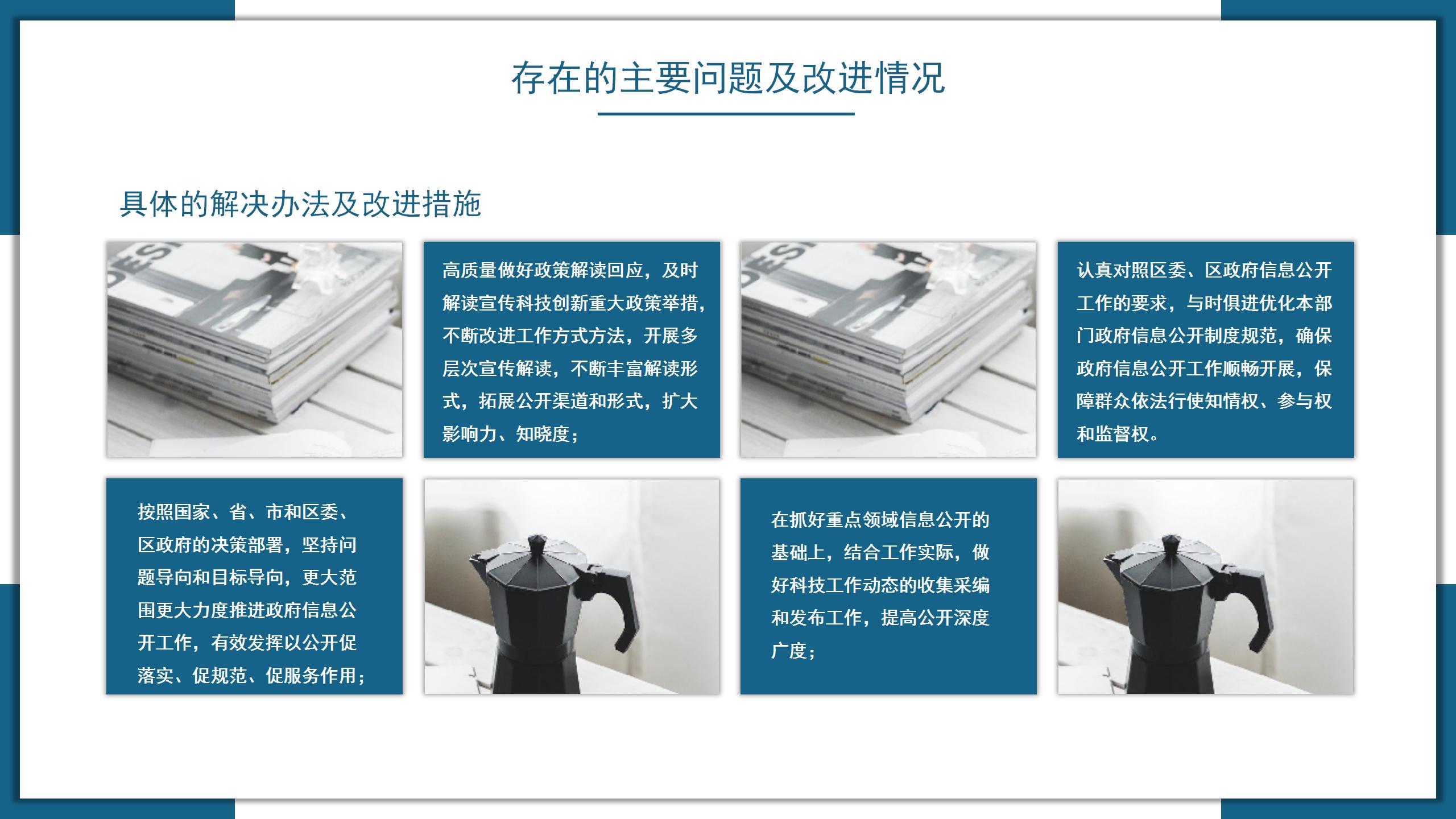 存在的主要问题及改进情况

具体的解决办法及改进措施

高质量做好政策解读回应，及时解读宣传科技创新重大政策举措，不断改进工作方式方法，开展多层次宣传解读，不断丰富解读形式，拓展公开渠道和形式，扩大影响力、知晓度；

认真对照区委、区政府信息公开工作的要求，与时俱进优化本部门政府信息公开制度规范，确保政府信息公开工作顺畅开展，保障群众依法行使知情权、参与权和监督权。

按照国家、省、市和区委、区政府的决策部署，坚持问题导向和目标导向，更大范围更大力度推进政府信息公开工作，有效发挥以公开促落实、促规范、促服务作用；

在抓好重点领域信息公开的基础上，结合工作实际，做好科技工作动态的收集采编和发布工作，提高公开深度广度；